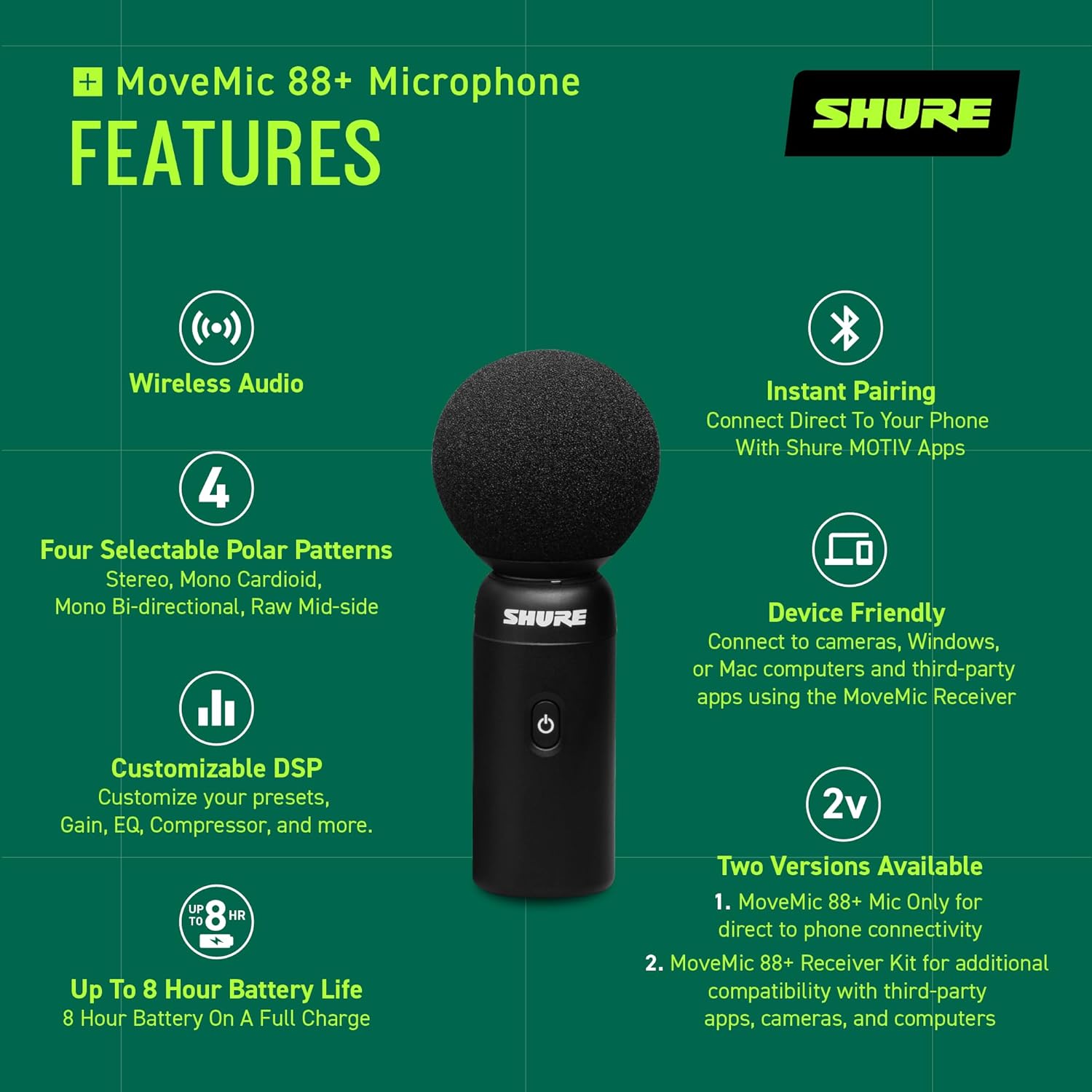 MoveMic 88+ Microphone
FEATURES

SHURE

Wireless Audio

4
Four Selectable Polar Patterns
Stereo, Mono Cardioid, Mono Bi-directional, Raw Mid-side

Customizable DSP
Customize your presets, Gain, EQ, Compressor, and more.

UP TO 8 HR
Up To 8 Hour Battery Life
8 Hour Battery On A Full Charge

SHURE

Instant Pairing
Connect Direct To Your Phone With Shure MOTIV Apps

Device Friendly
Connect to cameras, Windows, or Mac computers and third-party apps using the MoveMic Receiver

2v
Two Versions Available
1. MoveMic 88+ Mic Only for direct to phone connectivity
2. MoveMic 88+ Receiver Kit for additional compatibility with third-party apps, cameras, and computers