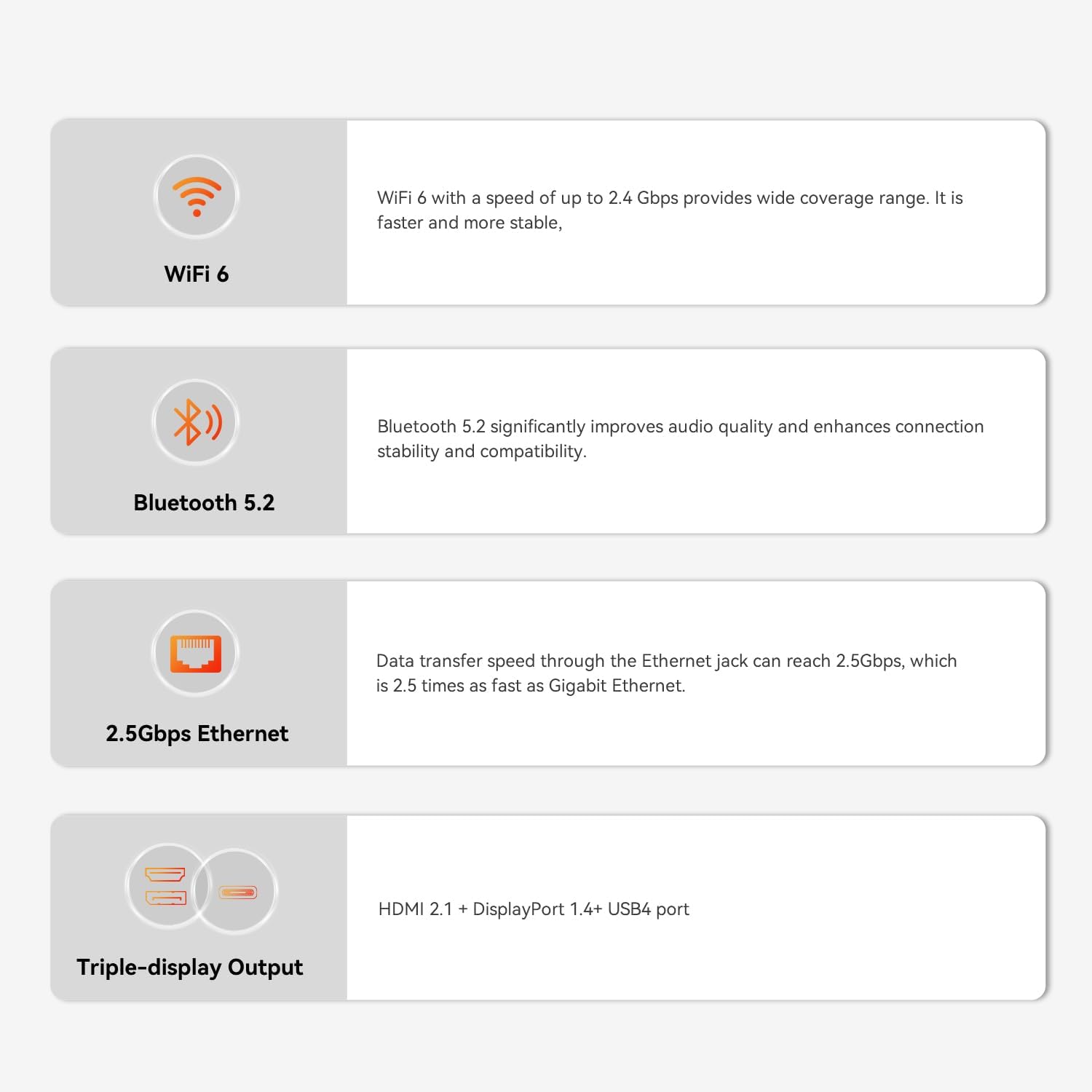 WiFi 6

WiFi 6 with a speed of up to 2.4 Gbps provides wide coverage range. It is faster and more stable,

Bluetooth 5.2

Bluetooth 5.2 significantly improves audio quality and enhances connection stability and compatibility.

2.5Gbps Ethernet

Data transfer speed through the Ethernet jack can reach 2.5Gbps, which is 2.5 times as fast as Gigabit Ethernet.

Triple-display Output

HDMI 2.1 + DisplayPort 1.4+ USB4 port